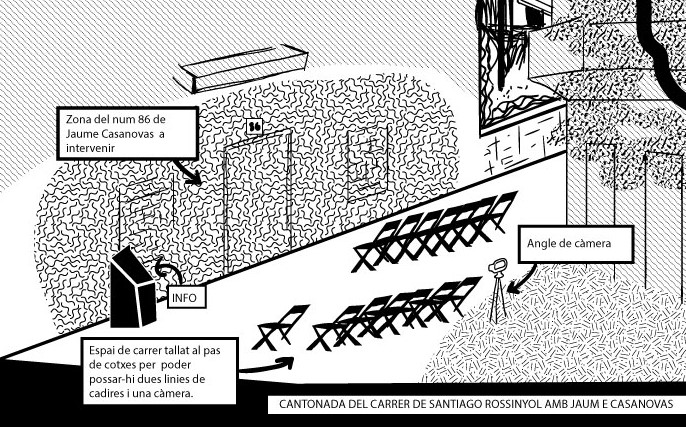 Zona del num 86 de Jaume Casanovas a intervenir

86

Angle de càmera

INFO

Espai de carrer tallat al pas de cotxes per poder possar-hi dues linies de cadires i una càmera.

CANTONADA DEL CARRER DE SANTIAGO ROSSINYOL AMB JAUM E CASANOVAS